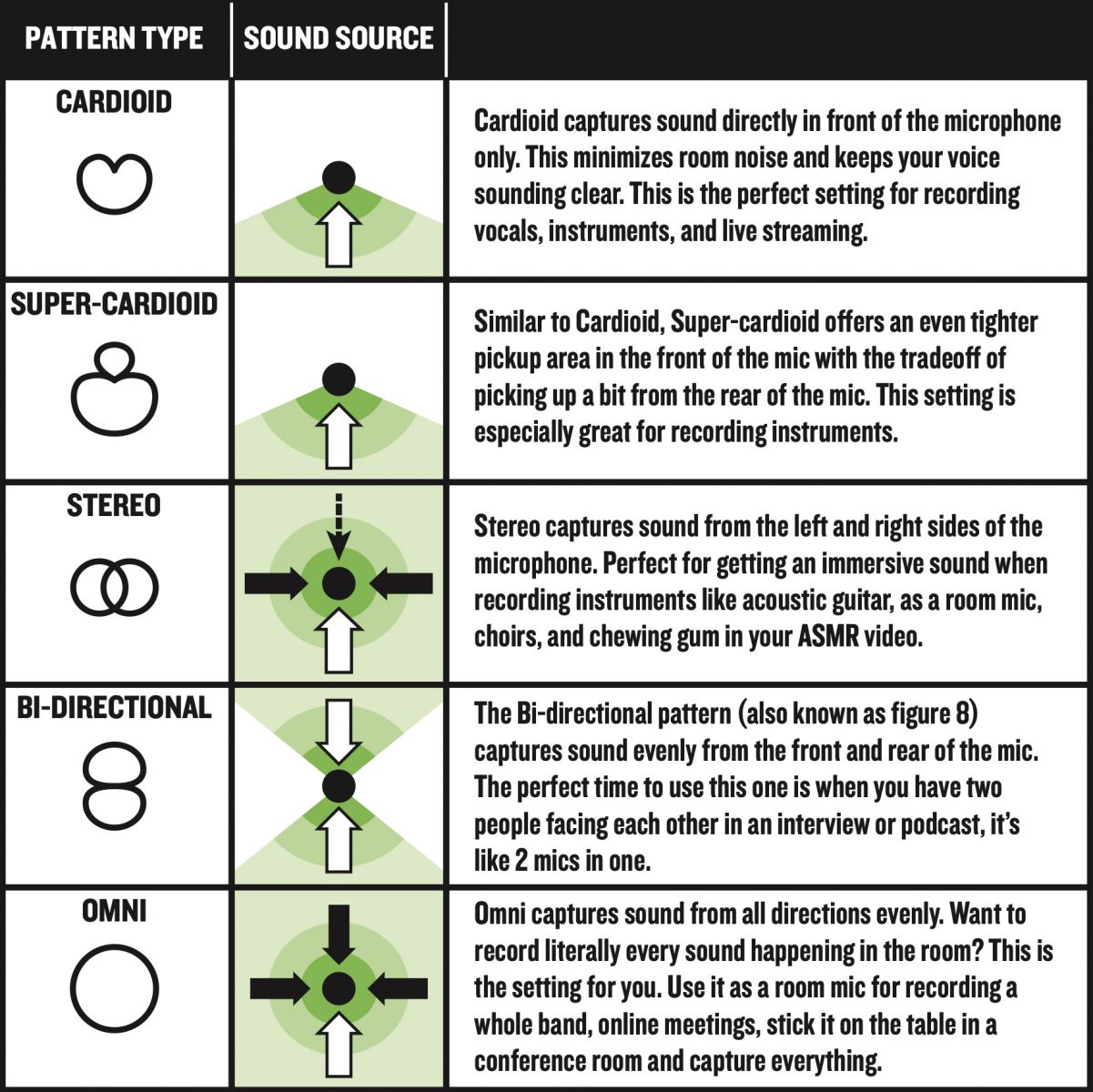 | PATTERN TYPE | SOUND SOURCE | |
|---|---|---|
| CARDIOID | | Cardioid captures sound directly in front of the microphone only. This minimizes room noise and keeps your voice sounding clear. This is the perfect setting for recording vocals, instruments, and live streaming. |
| SUPER-CARDIOID | | Similar to Cardioid, Super-cardioid offers an even tighter pickup area in the front of the mic with the tradeoff of picking up a bit from the rear of the mic. This setting is especially great for recording instruments. |
| STEREO | | Stereo captures sound from the left and right sides of the microphone. Perfect for getting an immersive sound when recording instruments like acoustic guitar, as a room mic, choirs, and chewing gum in your ASMR video. |
| BI-DIRECTIONAL | | The Bi-directional pattern (also known as figure 8) captures sound evenly from the front and rear of the mic. The perfect time to use this one is when you have two people facing each other in an interview or podcast, it's like 2 mics in one. |
| OMNI | | Omni captures sound from all directions evenly. Want to record literally every sound happening in the room? This is the setting for you. Use it as a room mic for recording a whole band, online meetings, stick it on the table in a conference room and capture everything. |